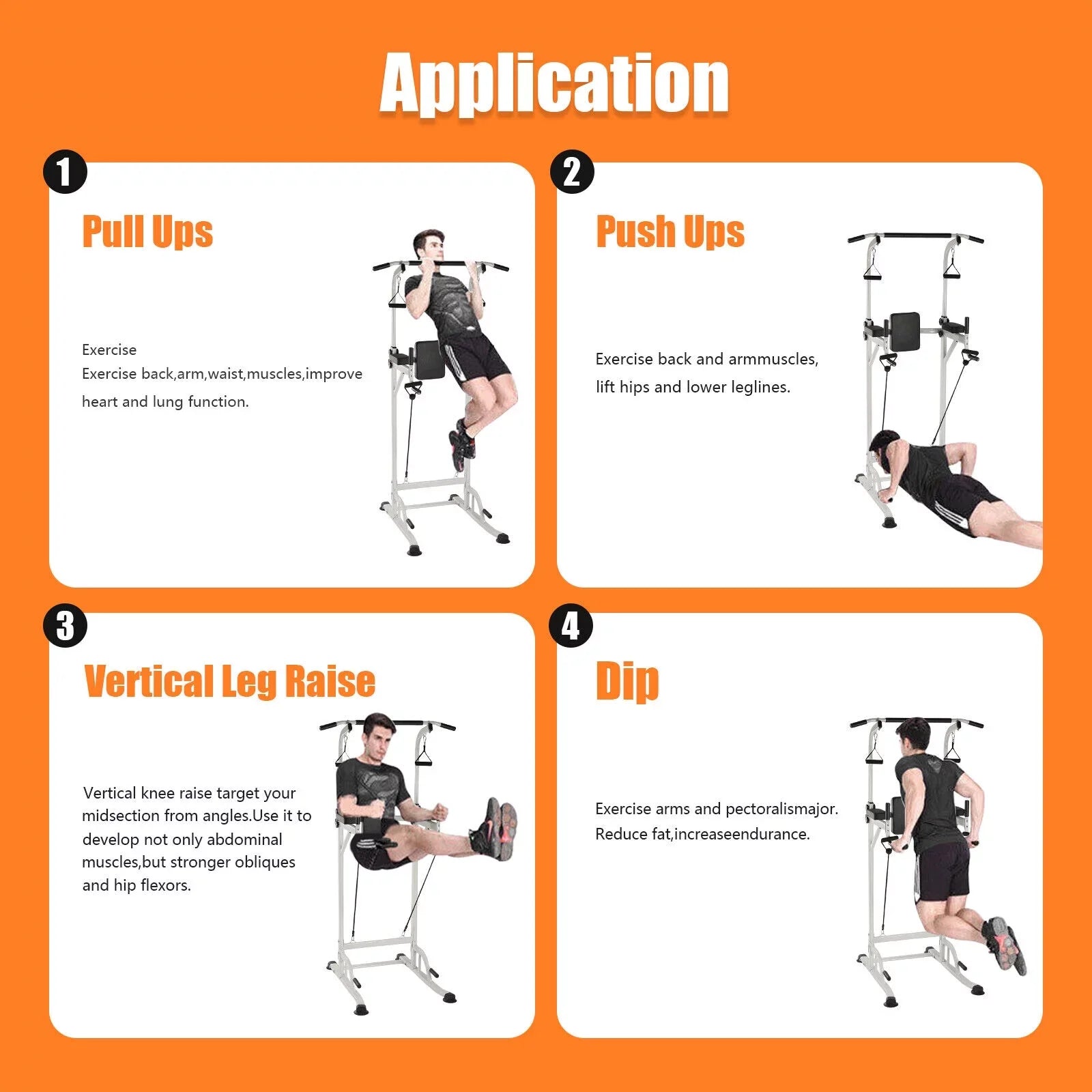 Application

1

Pull Ups

Exercise
Exercise back,arm,waist,muscles,improve heart and lung function.

2

Push Ups

Exercise back and armmuscles, lift hips and lower leglines.

3

Vertical Leg Raise

Vertical knee raise target your midsection from angles.Use it to develop not only abdominal muscles,but stronger obliques and hip flexors.

4

Dip

Exercise arms and pectoralismajor. Reduce fat,increaseendurance.